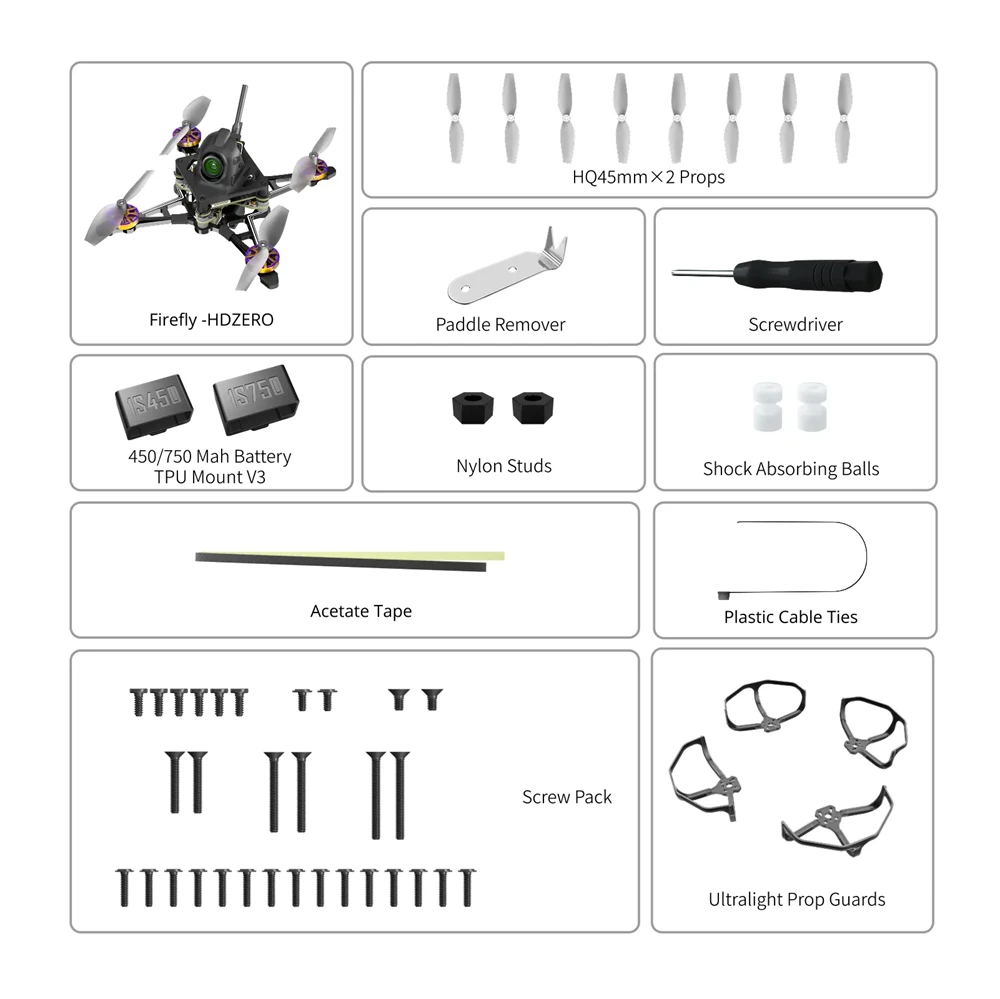 Firefly -HDZERO

HQ45mm×2 Props

Paddle Remover

Screwdriver

1S450 1S750

450/750 Mah Battery TPU Mount V3

Nylon Studs

Shock Absorbing Balls

Acetate Tape

Plastic Cable Ties

Screw Pack

Ultralight Prop Guards